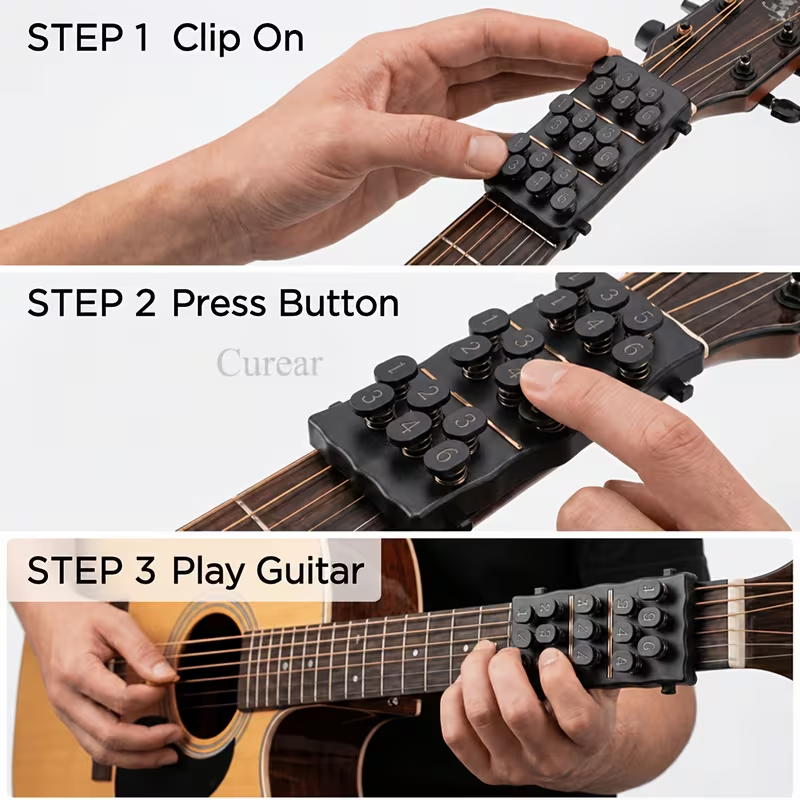 STEP 1 Clip On

STEP 2 Press Button

Curear

STEP 3 Play Guitar